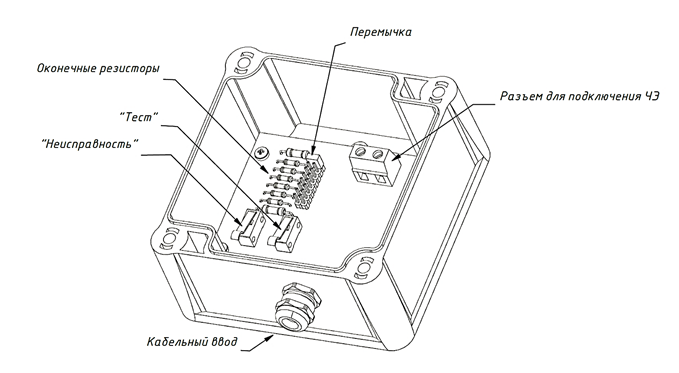 Перемычка

Оконечные резисторы

Разъем для подключения ЧЭ

"Тест"

"Неисправность"

Кабельный ввод